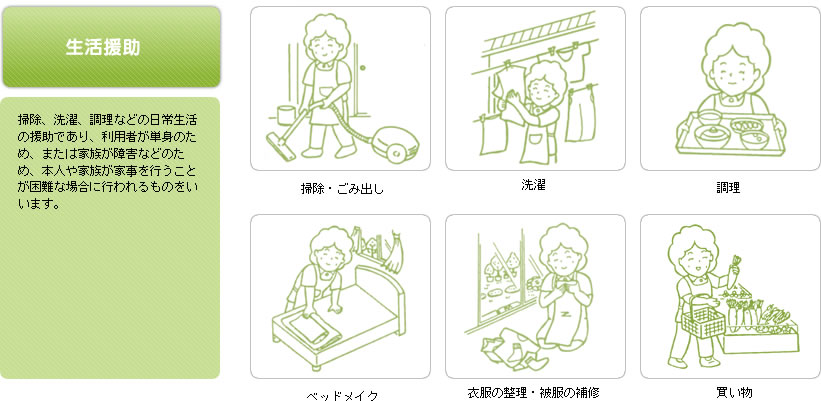 生活援助

掃除、洗濯、調理などの日常生活の援助であり、利用者が単身のため、または家族が障害などのため、本人や家族が家事を行うことが困難な場合に行われるものをいいます。

掃除・ごみ出し

洗濯

調理

ベッドメイク

衣服の整理・被服の補修

買い物